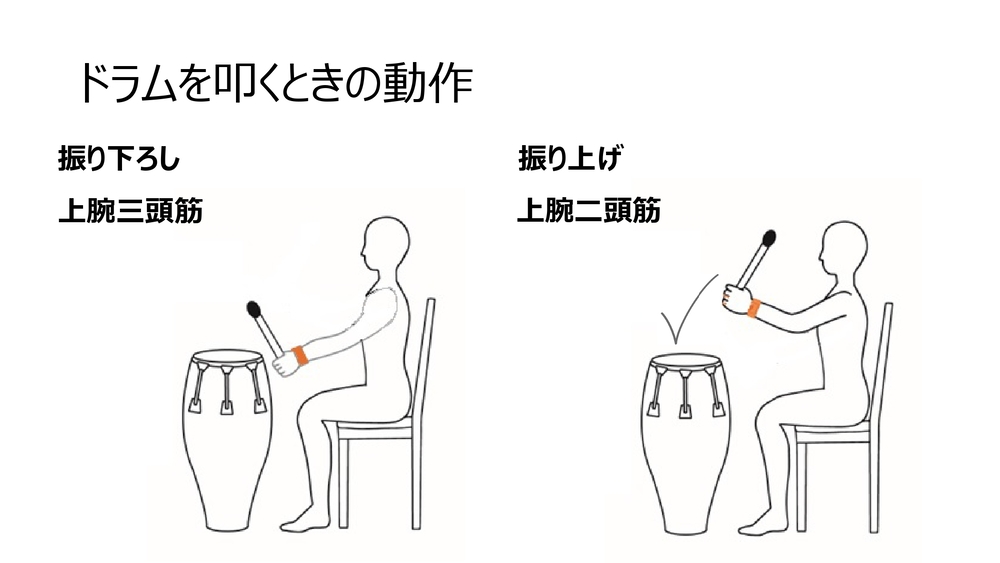 ドラムを叩くときの動作

振り下ろし

上腕三頭筋

振り上げ

上腕二頭筋