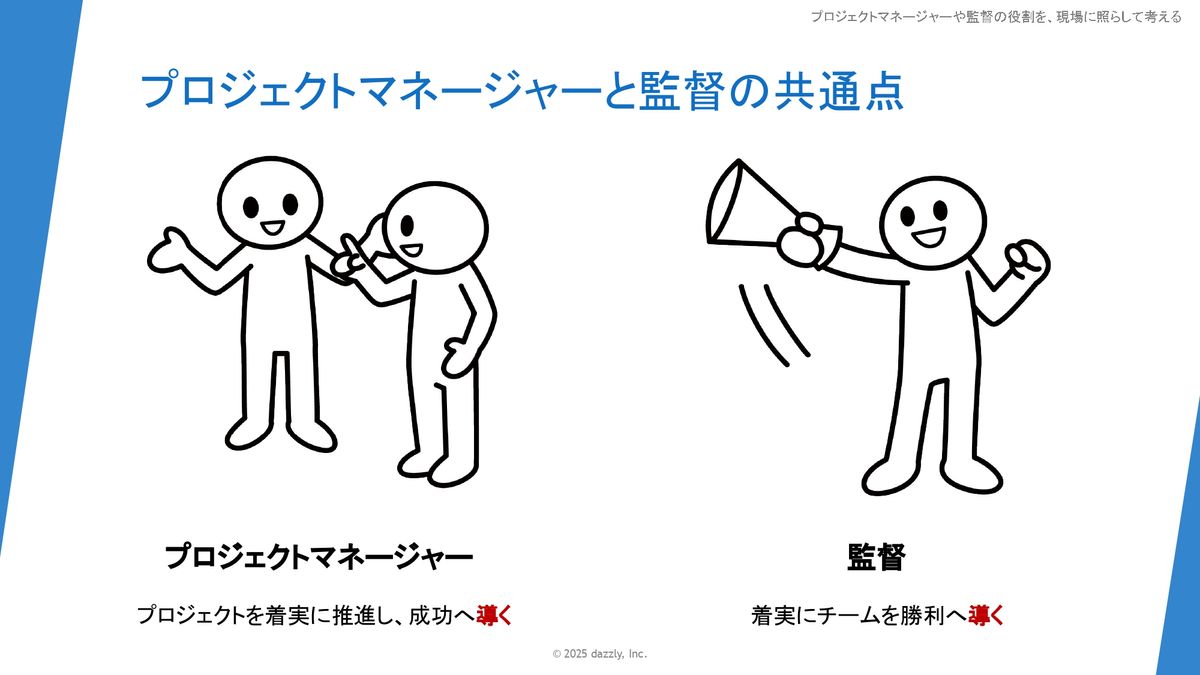 プロジェクトマネージャーや監督の役割を、現場に照らして考える

プロジェクトマネージャーと監督の共通点

プロジェクトマネージャー

プロジェクトを着実に推進し、成功へ導く

監督

着実にチームを勝利へ導く

© 2025 dazzly, Inc.