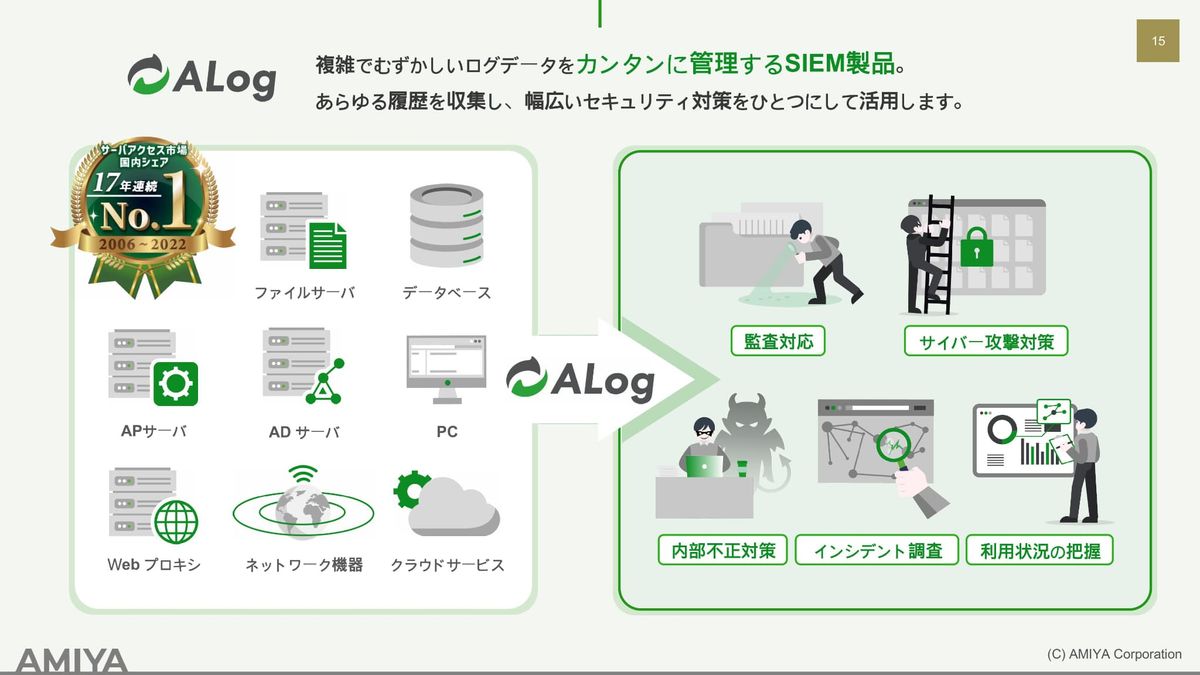 15

ALog

複雑でむずかしいログデータをカンタンに管理するSIEM製品。
あらゆる履歴を収集し、幅広いセキュリティ対策をひとつにして活用します。

サーバアクセス市場 国内シェア 17年連続 No.1 2006～2022

ファイルサーバ

データベース

APサーバ

AD サーバ

PC

Web プロキシ

ネットワーク機器

クラウドサービス

ALog

監査対応

サイバー攻撃対策

内部不正対策

インシデント調査

利用状況の把握

AMIYA

(C) AMIYA Corporation