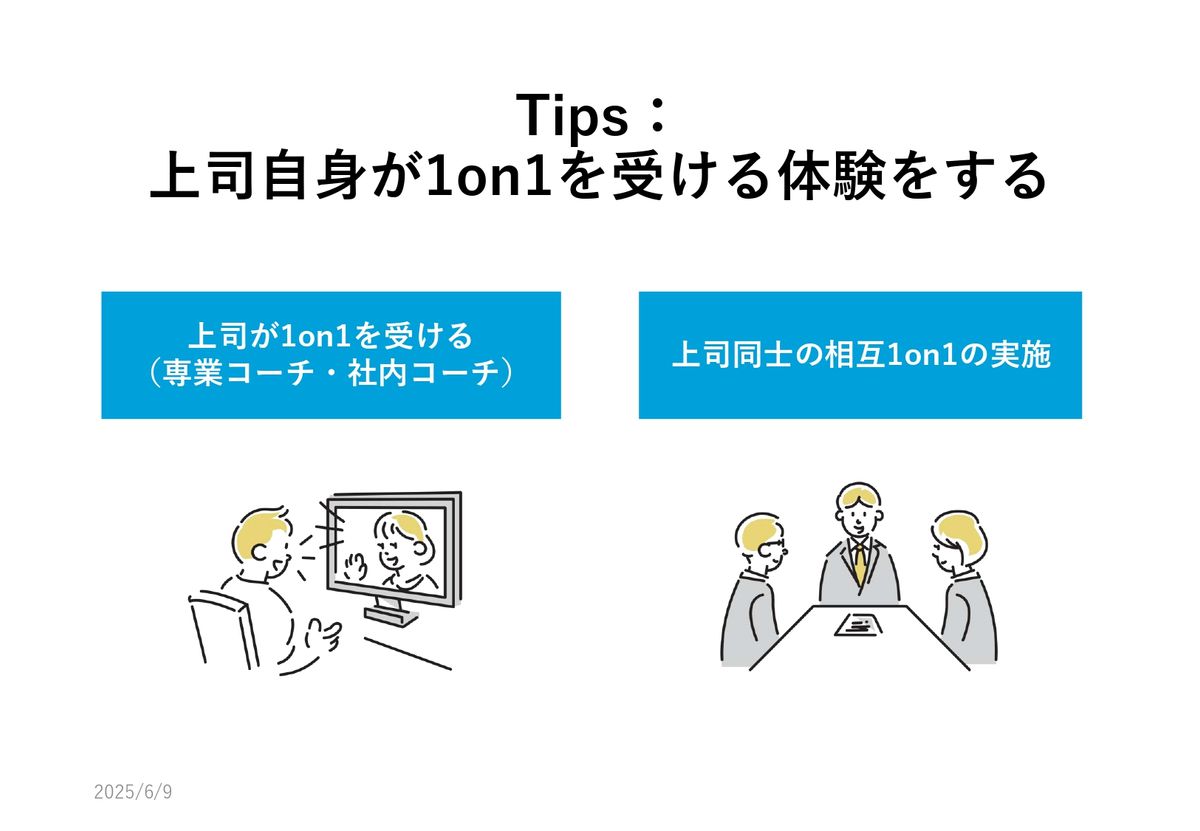 Tips：
上司自身が1on1を受ける体験をする

上司が1on1を受ける
（専業コーチ・社内コーチ）

上司同士の相互1on1の実施

2025/6/9