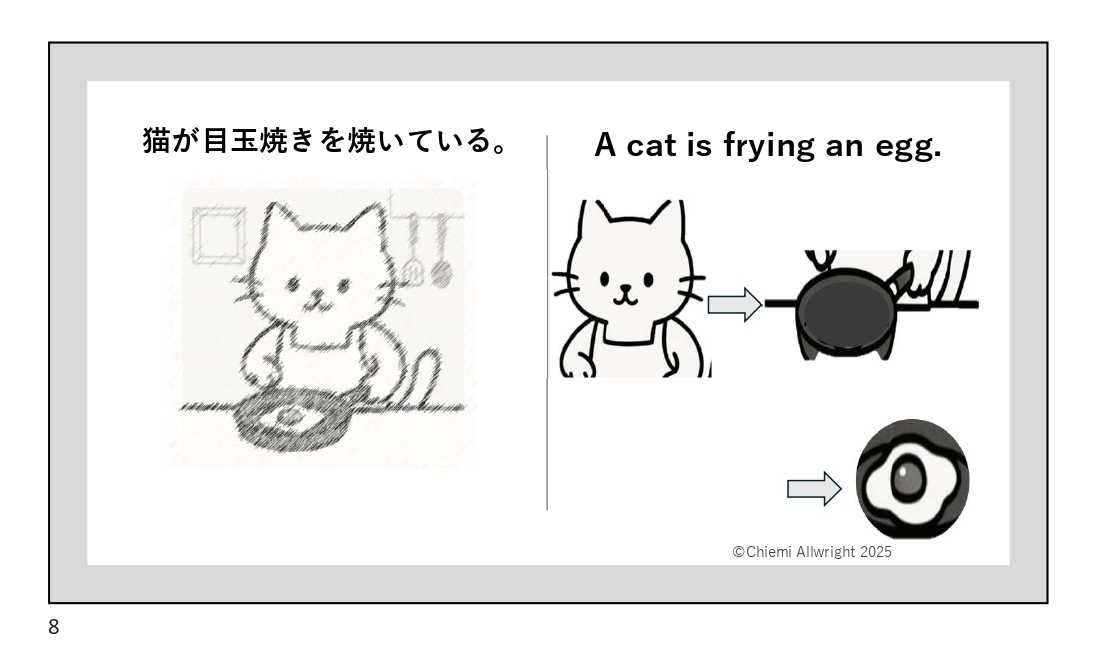 猫が目玉焼きを焼いている。

A cat is frying an egg.

©Chiemi Allwright 2025

8