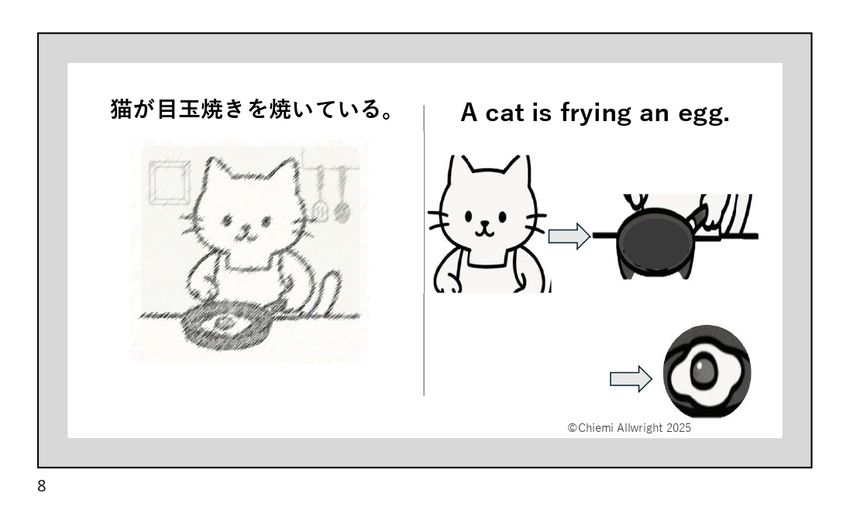 猫が目玉焼きを焼いている。

A cat is frying an egg.

©Chiemi Allwright 2025

8