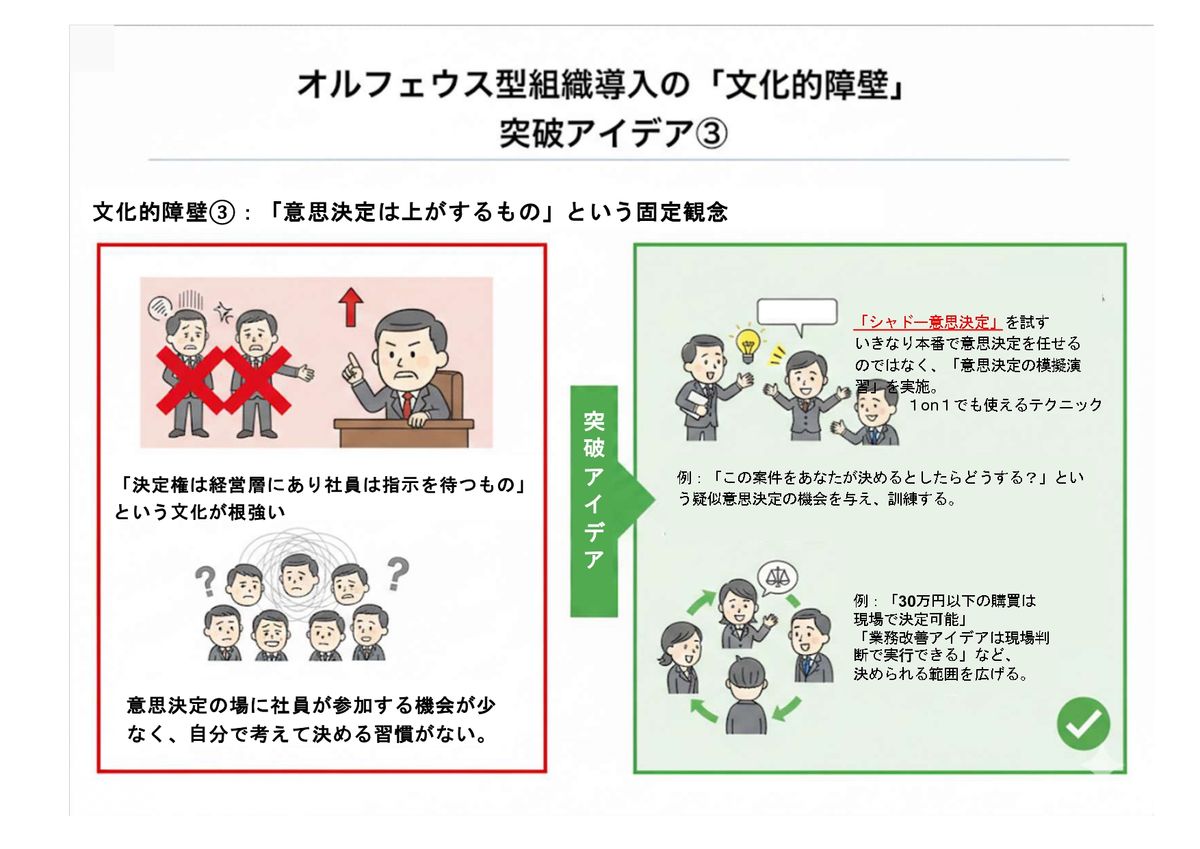 オルフェウス型組織導入の「文化的障壁」
突破アイデア③

文化的障壁③：「意思決定は上がするもの」という固定観念

「決定権は経営層にあり社員は指示を待つもの」という文化が根強い

意思決定の場に社員が参加する機会が少なく、自分で考えて決める習慣がない。

突破アイデア

「シャドー意思決定」を試す
いきなり本番で意思決定を任せるのではなく、「意思決定の模擬演習」を実施。
1on1でも使えるテクニック

例：「この案件をあなたが決めるとしたらどうする？」という疑似意思決定の機会を与え、訓練する。

例：「30万円以下の購買は現場で決定可能」
「業務改善アイデアは現場判断で実行できる」など、
決められる範囲を広げる。