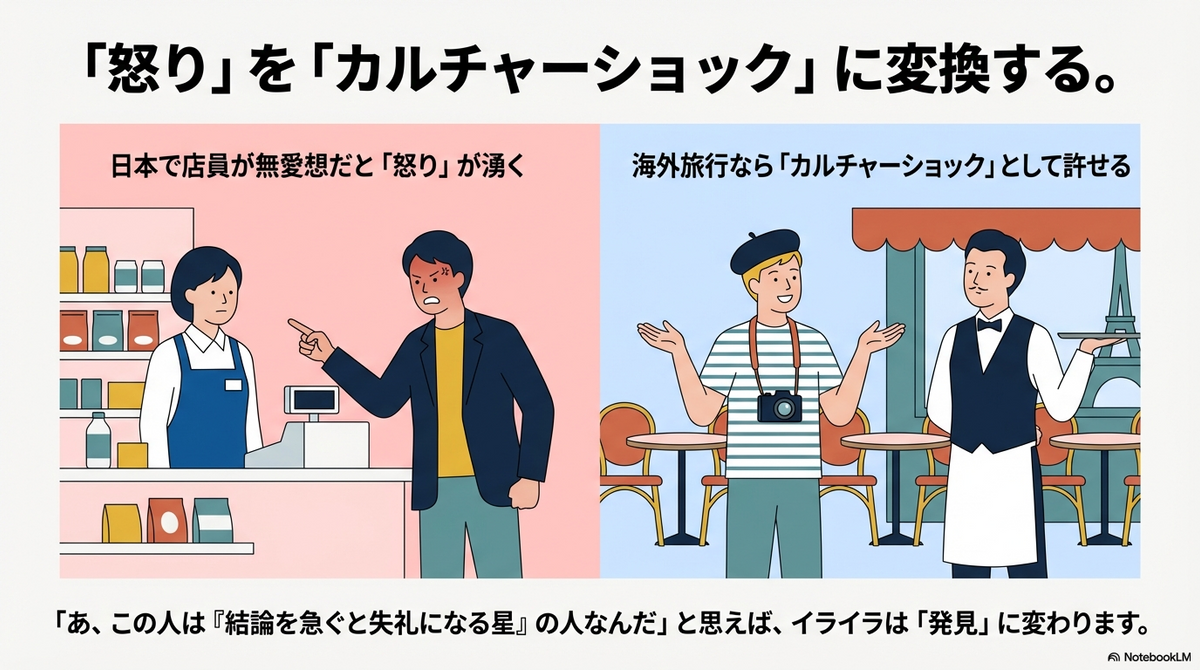 「怒り」を「カルチャーショック」に変換する。

日本で店員が無愛想だと「怒り」が湧く

海外旅行なら「カルチャーショック」として許せる

「あ、この人は『結論を急ぐと失礼になる星』の人なんだ」と思えば、イライラは「発見」に変わります。

NotebookLM