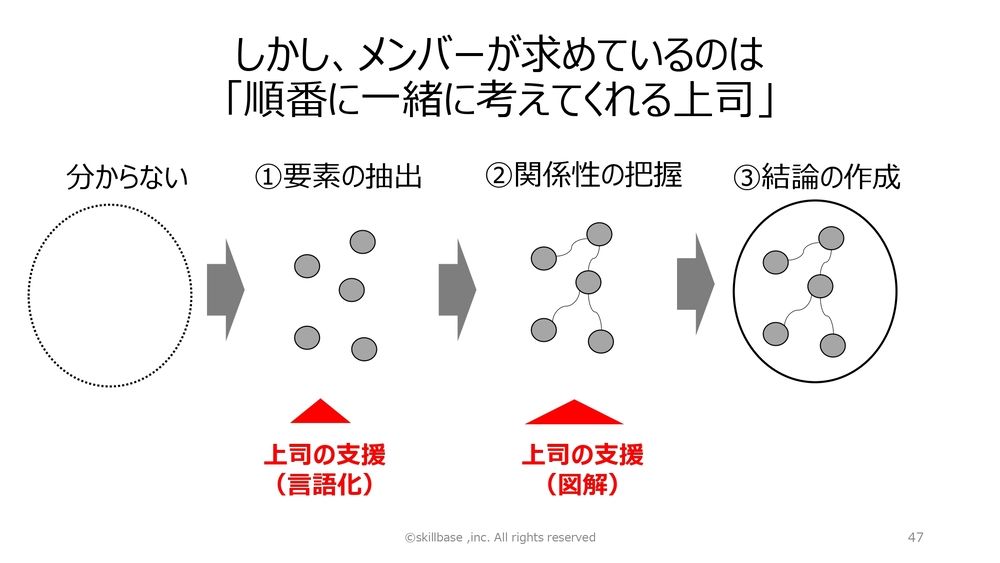 しかし、メンバーが求めているのは
「順番に一緒に考えてくれる上司」

分からない

①要素の抽出

②関係性の把握

③結論の作成

上司の支援
（言語化）

上司の支援
（図解）

©skillbase ,inc. All rights reserved

47