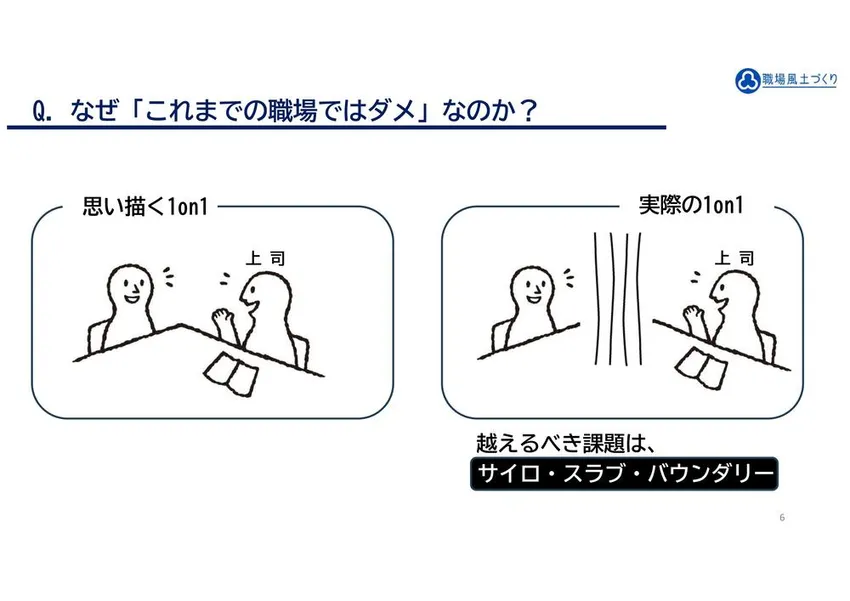 職場風土づくり

Q. なぜ「これまでの職場ではダメ」なのか？

思い描く1on1

上司

実際の1on1

上司

越えるべき課題は、

サイロ・スラブ・バウンダリー

6